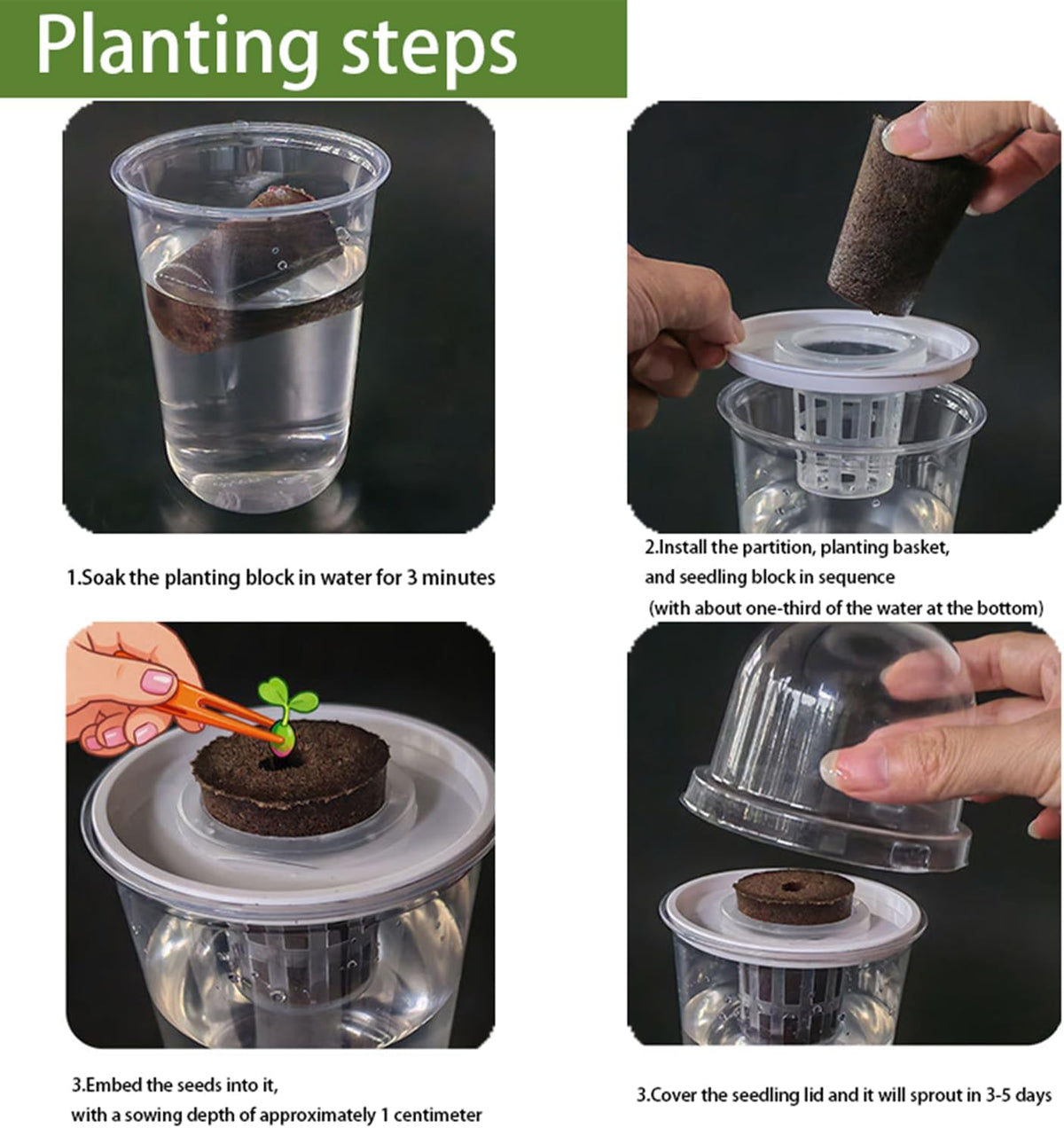 Planting steps

1.Soak the planting block in water for 3 minutes

2.Install the partition, planting basket, and seedling block in sequence (with about one-third of the water at the bottom)

3.Embed the seeds into it, with a sowing depth of approximately 1 centimeter

3.Cover the seedling lid and it will sprout in 3-5 days