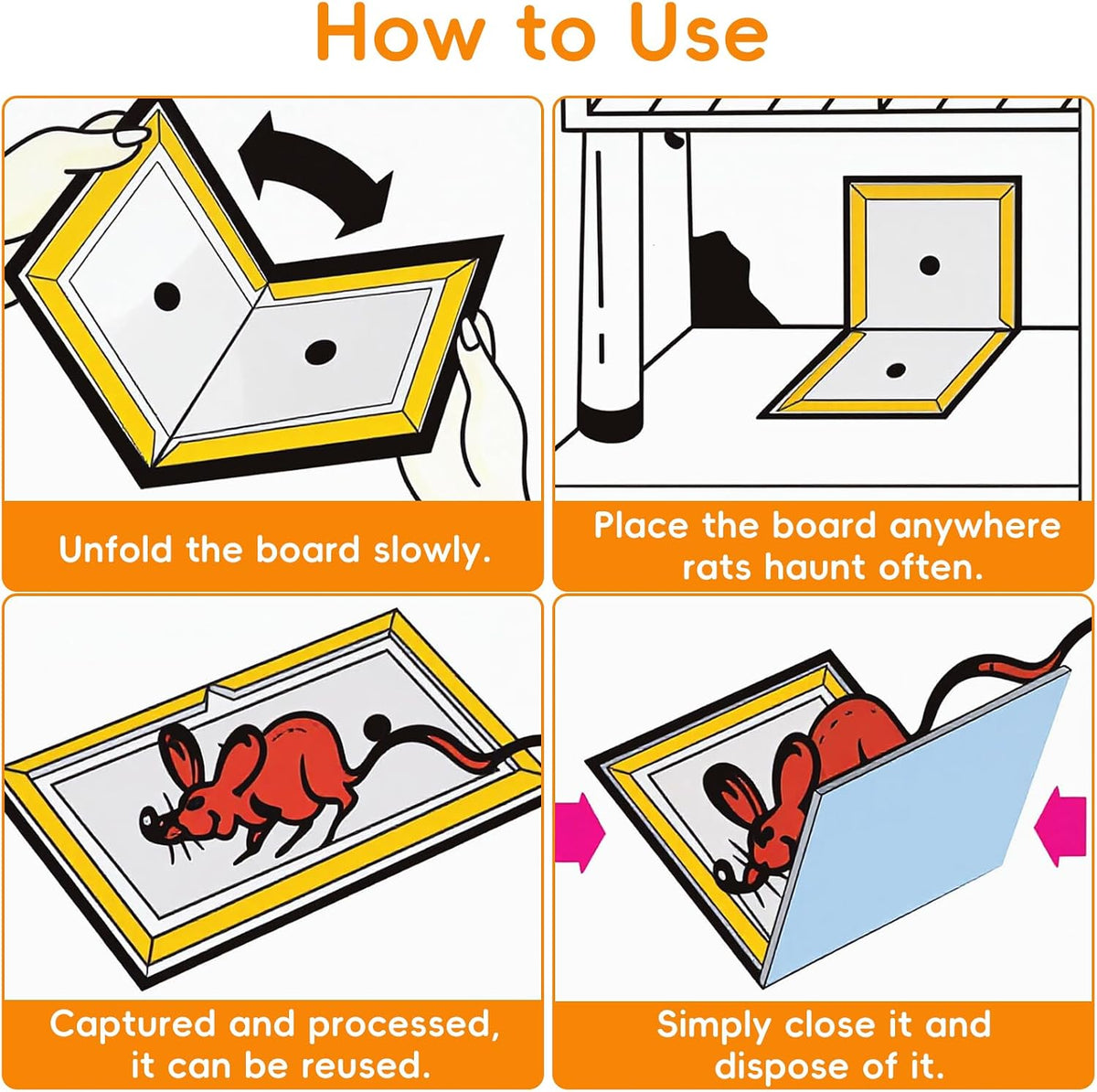 How to Use

Unfold the board slowly.

Place the board anywhere rats haunt often.

Captured and processed, it can be reused.

Simply close it and dispose of it.