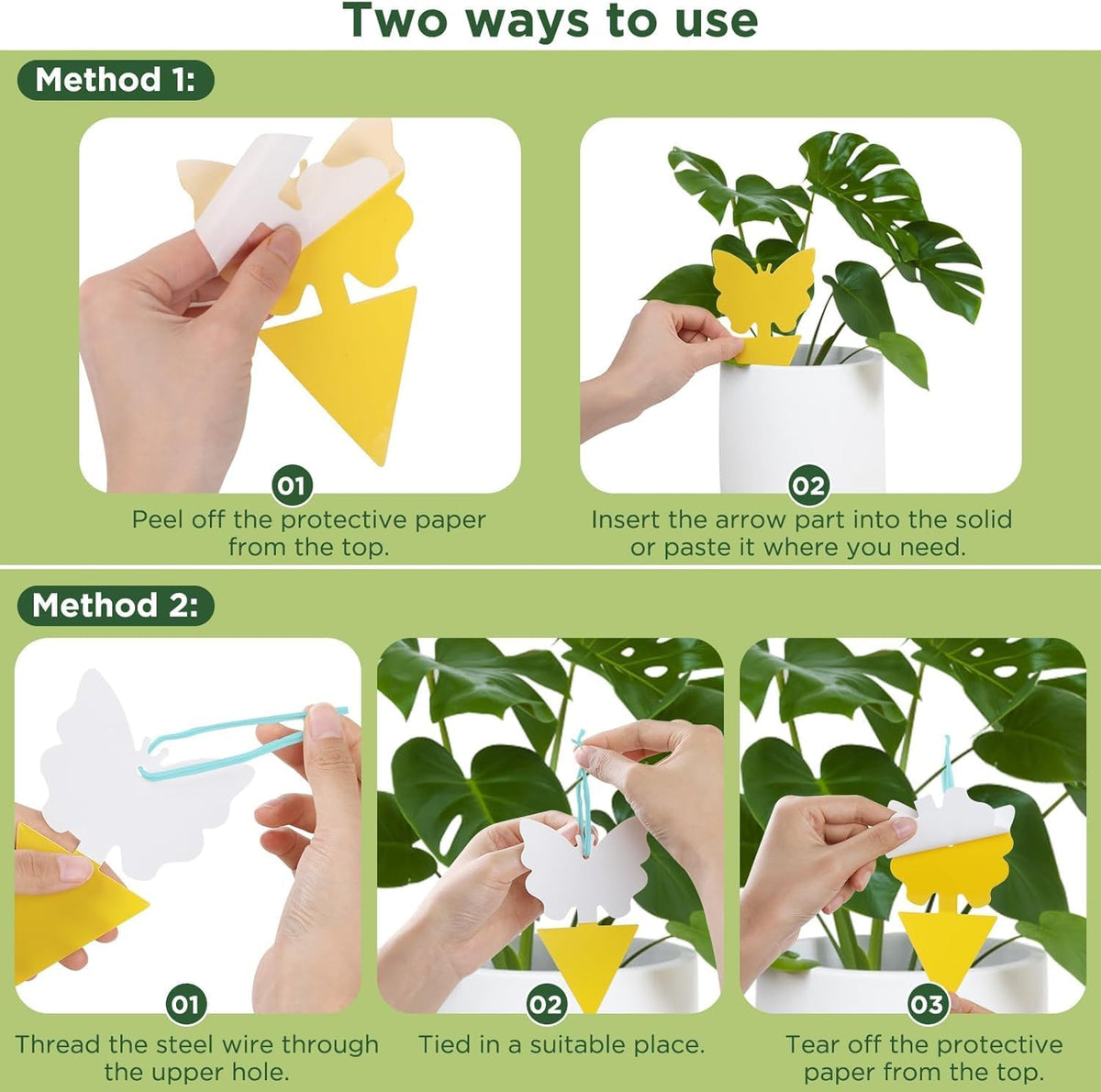 Two ways to use

Method 1:

01
Peel off the protective paper from the top.

02
Insert the arrow part into the solid or paste it where you need.

Method 2:

01
Thread the steel wire through the upper hole.

02
Tied in a suitable place.

03
Tear off the protective paper from the top.